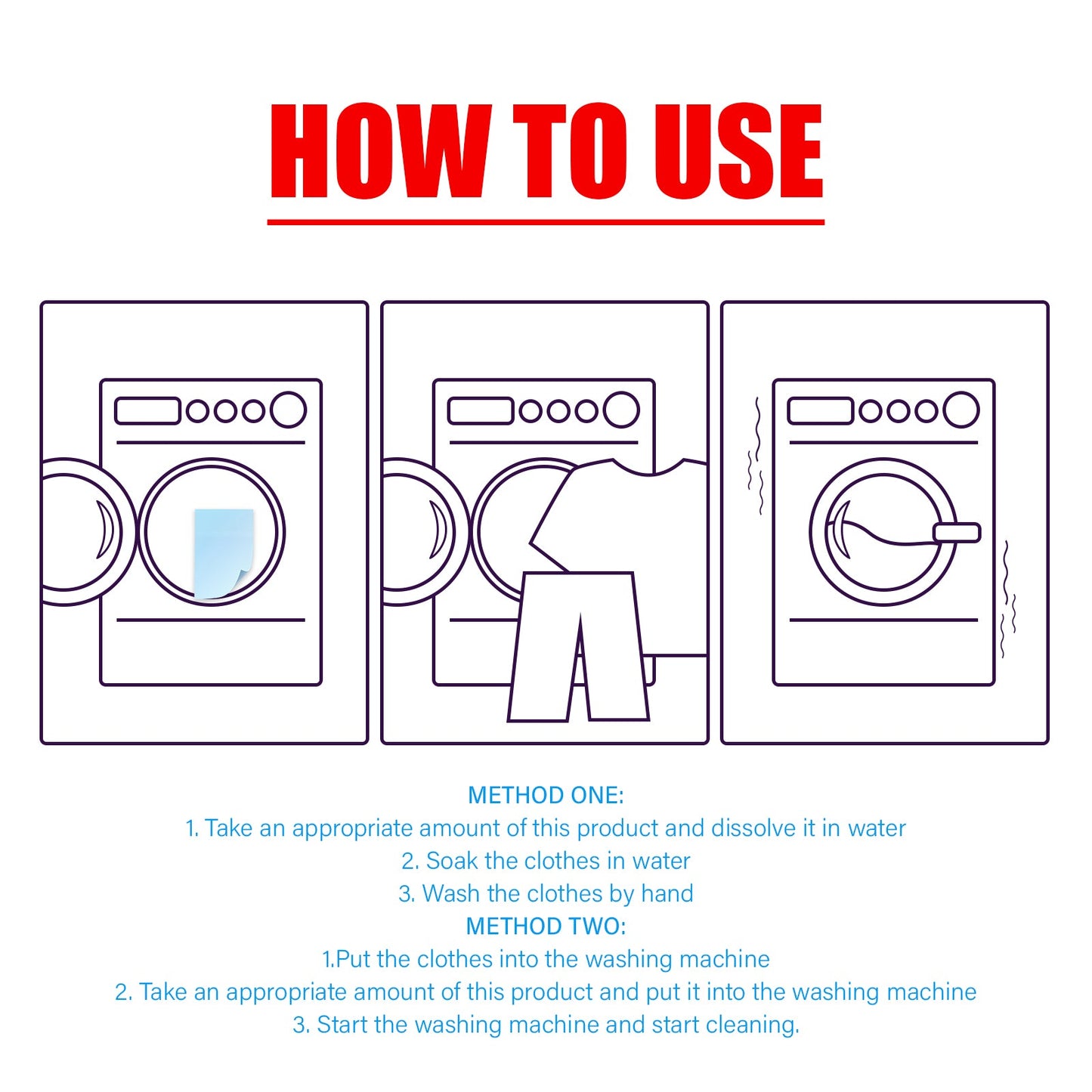 HOW TO USE

METHOD ONE:
1. Take an appropriate amount of this product and dissolve it in water
2. Soak the clothes in water
3. Wash the clothes by hand
METHOD TWO:
1.Put the clothes into the washing machine
2. Take an appropriate amount of this product and put it into the washing machine
3. Start the washing machine and start cleaning.