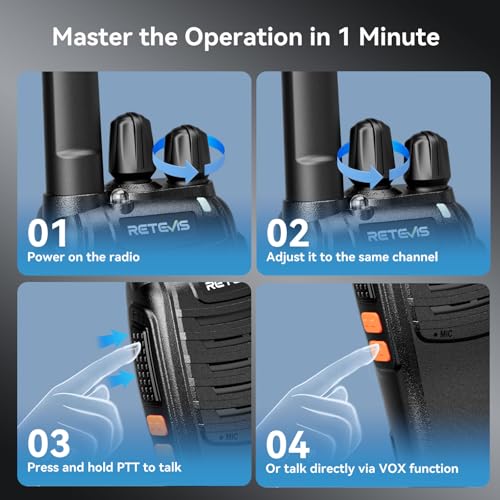 Master the Operation in 1 Minute

RETEVIS

01
Power on the radio

RETEVIS

02
Adjust it to the same channel

RETE

MIC

03
Press and hold PTT to talk

MIC

04
Or talk directly via VOX function