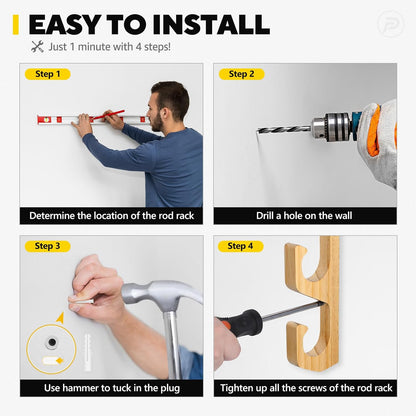 EASY TO INSTALL

Just 1 minute with 4 steps!

Step 1

Determine the location of the rod rack

Step 2

Drill a hole on the wall

Step 3

Use hammer to tuck in the plug

Step 4

Tighten up all the screws of the rod rack