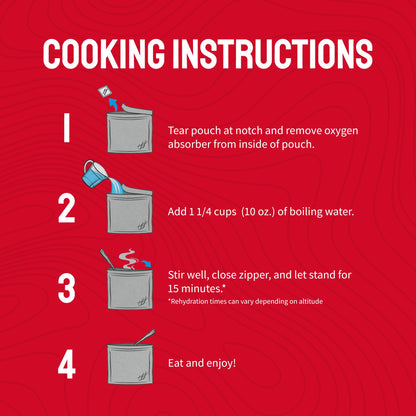 COOKING INSTRUCTIONS

1

Tear pouch at notch and remove oxygen absorber from inside of pouch.

2

Add 1 1/4 cups (10 oz.) of boiling water.

3

Stir well, close zipper, and let stand for 15 minutes.*

*Rehydration times can vary depending on altitude

4

Eat and enjoy!