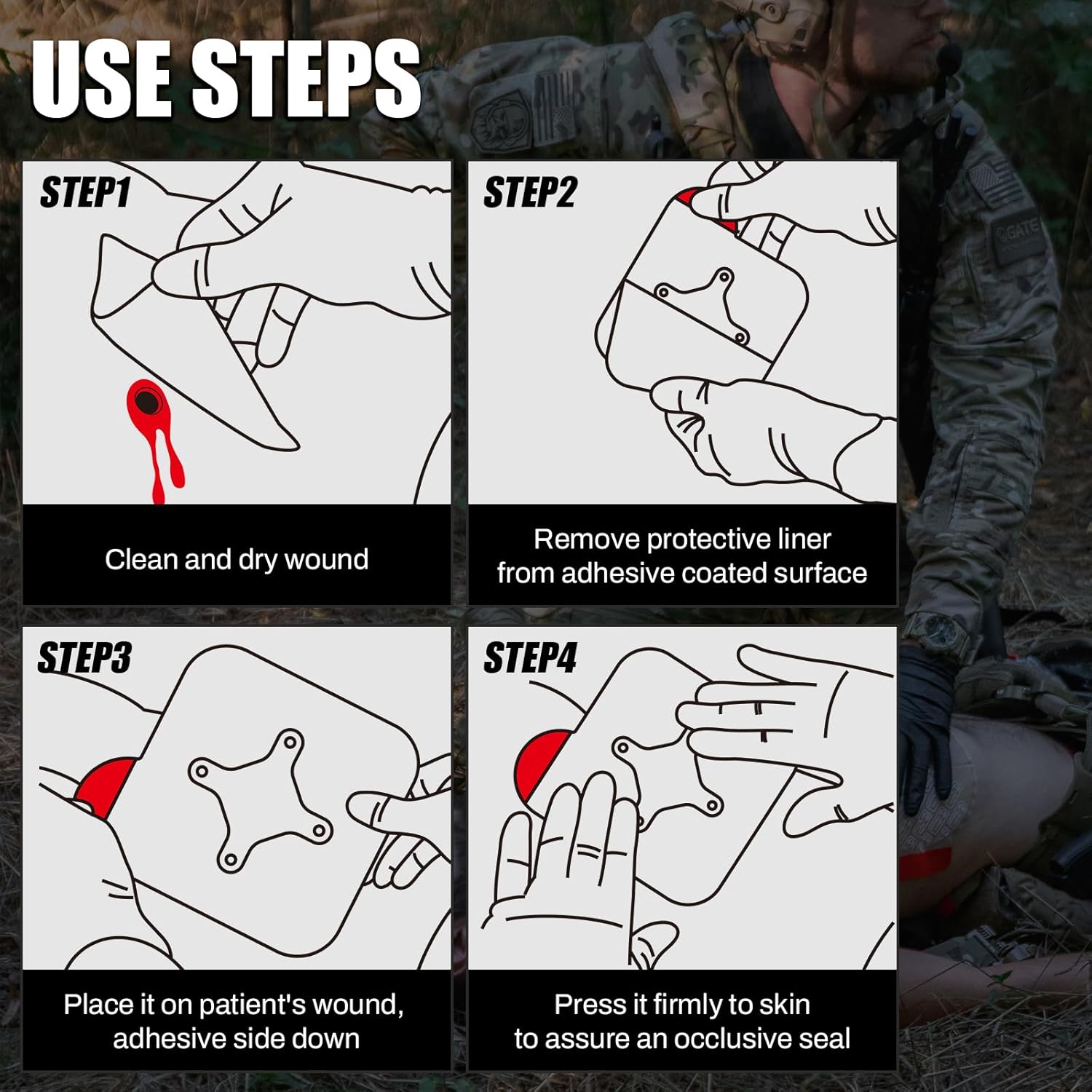 USE STEPS

STEP1

Clean and dry wound

STEP2

Remove protective liner from adhesive coated surface

STEP3

Place it on patient's wound, adhesive side down

STEP4

Press it firmly to skin to assure an occlusive seal

GATE