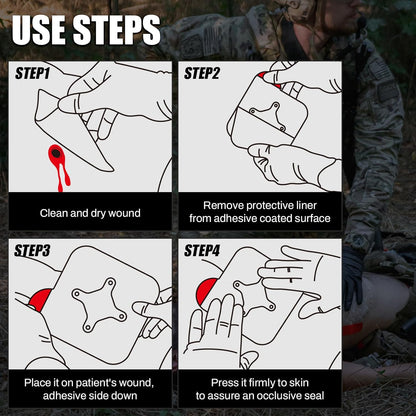 USE STEPS

STEP1

Clean and dry wound

STEP2

Remove protective liner from adhesive coated surface

STEP3

Place it on patient's wound, adhesive side down

STEP4

Press it firmly to skin to assure an occlusive seal