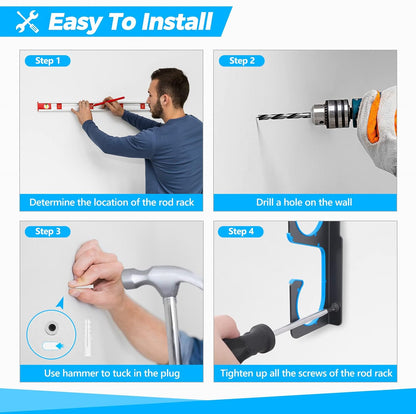 Easy To Install

Step 1

Determine the location of the rod rack

Step 2

Drill a hole on the wall

Step 3

Use hammer to tuck in the plug

Step 4

Tighten up all the screws of the rod rack