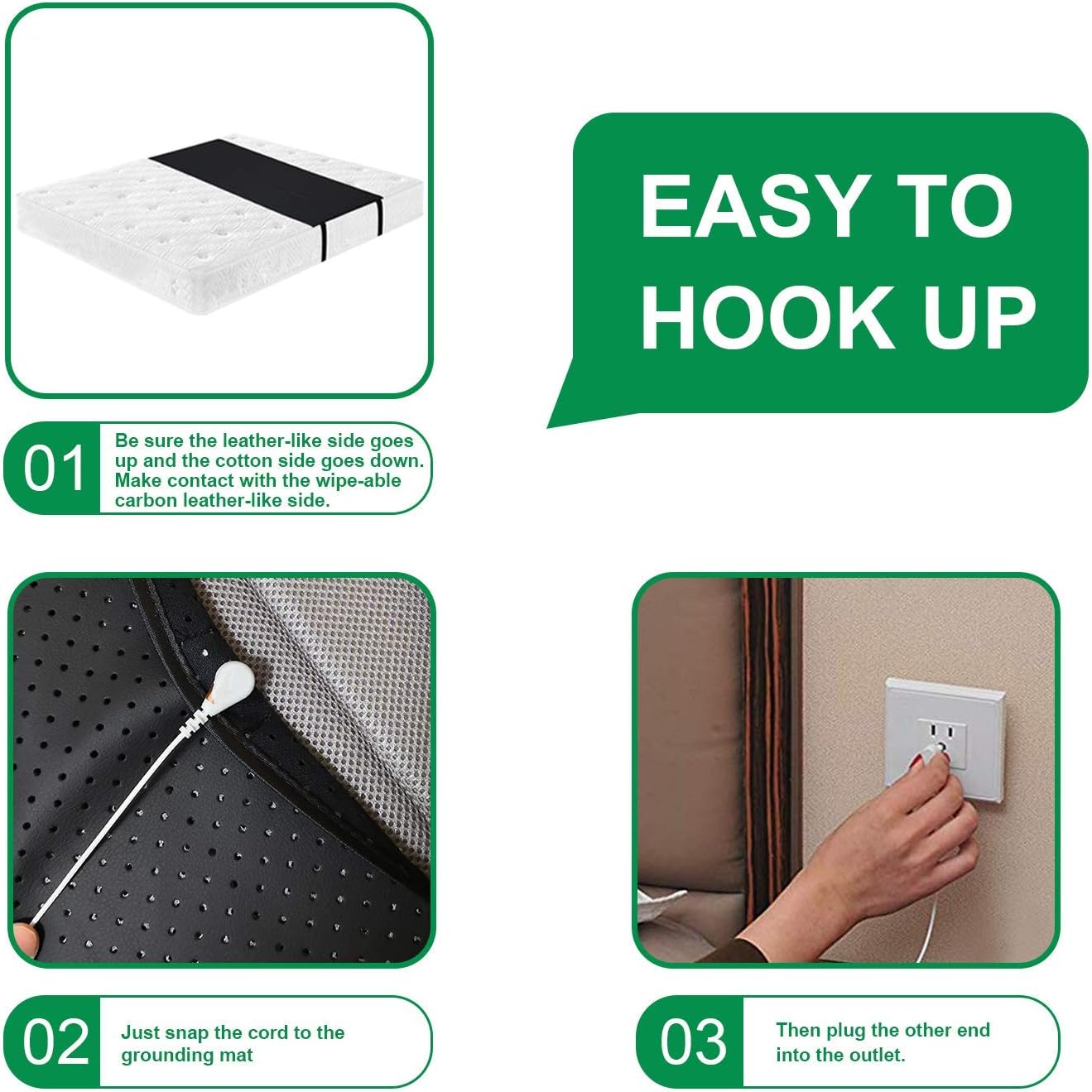 EASY TO HOOK UP

01

Be sure the leather-like side goes up and the cotton side goes down. Make contact with the wipe-able carbon leather-like side.

02

Just snap the cord to the grounding mat

03

Then plug the other end into the outlet.