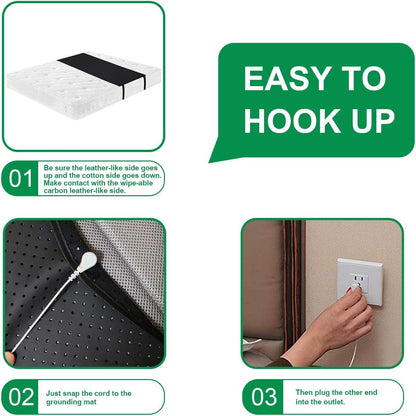 EASY TO HOOK UP

01 Be sure the leather-like side goes up and the cotton side goes down. Make contact with the wipe-able carbon leather-like side.

02 Just snap the cord to the grounding mat

03 Then plug the other end into the outlet.