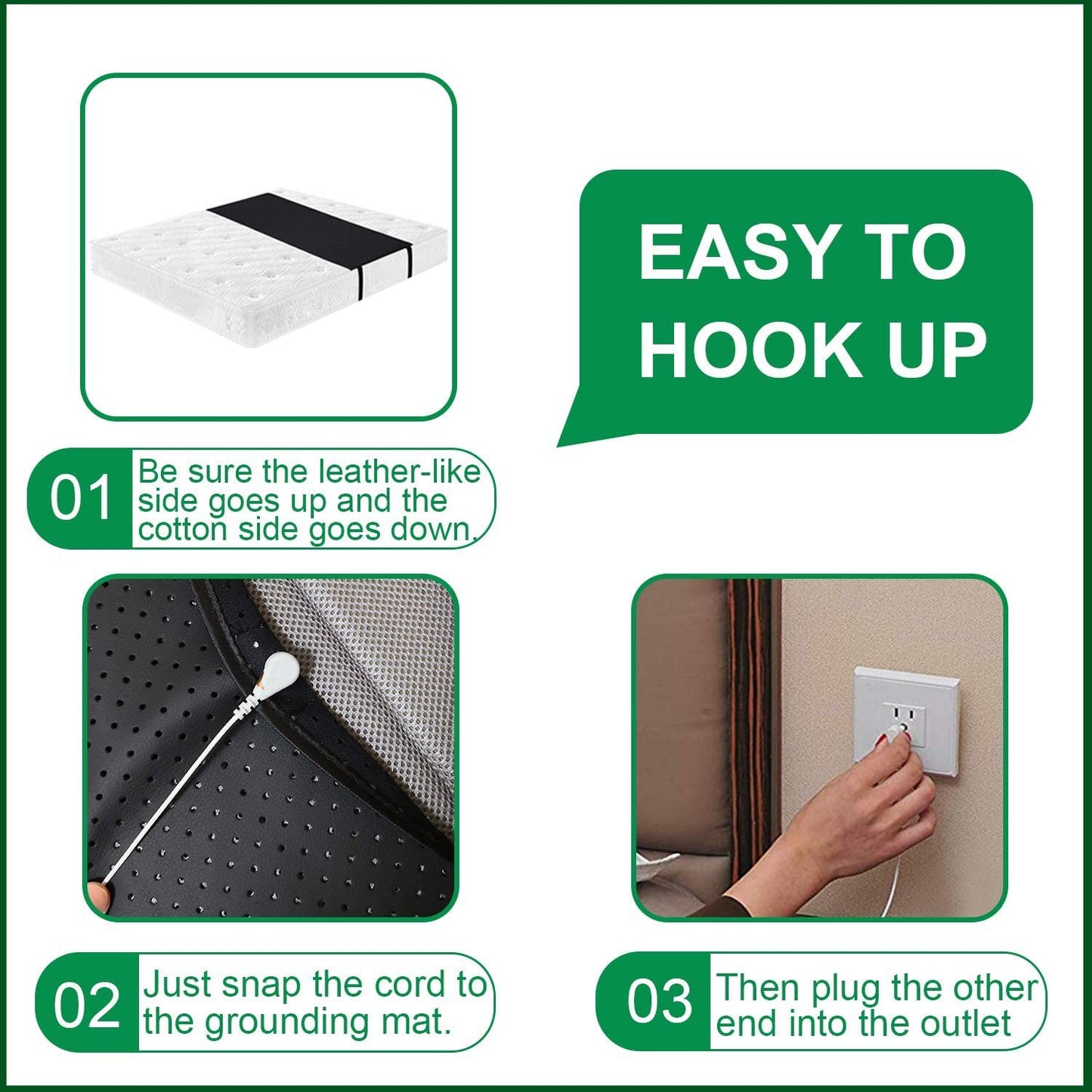 EASY TO HOOK UP

01 Be sure the leather-like side goes up and the cotton side goes down.

02 Just snap the cord to the grounding mat.

03 Then plug the other end into the outlet