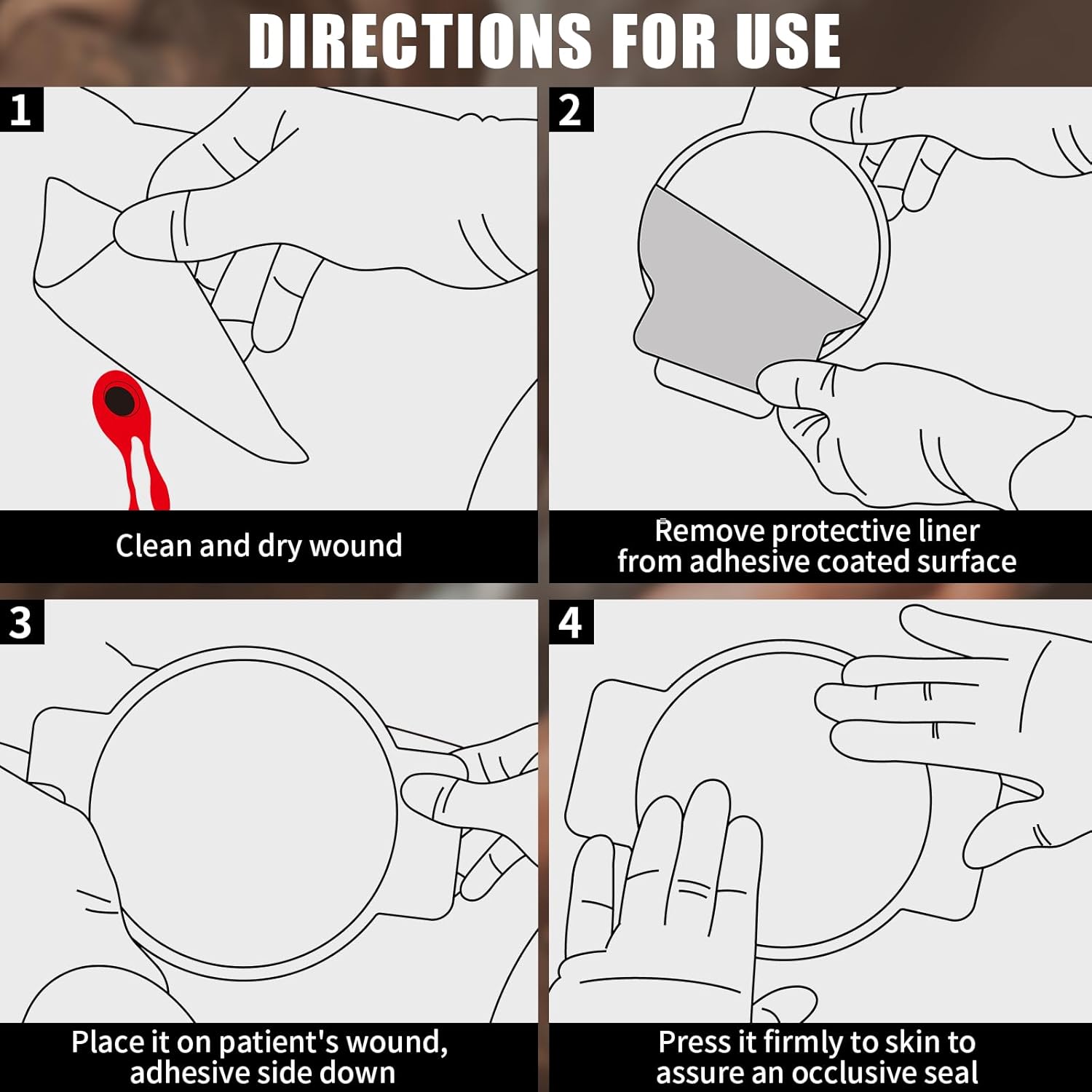 DIRECTIONS FOR USE

1

Clean and dry wound

2

Remove protective liner from adhesive coated surface

3

Place it on patient's wound, adhesive side down

4

Press it firmly to skin to assure an occlusive seal