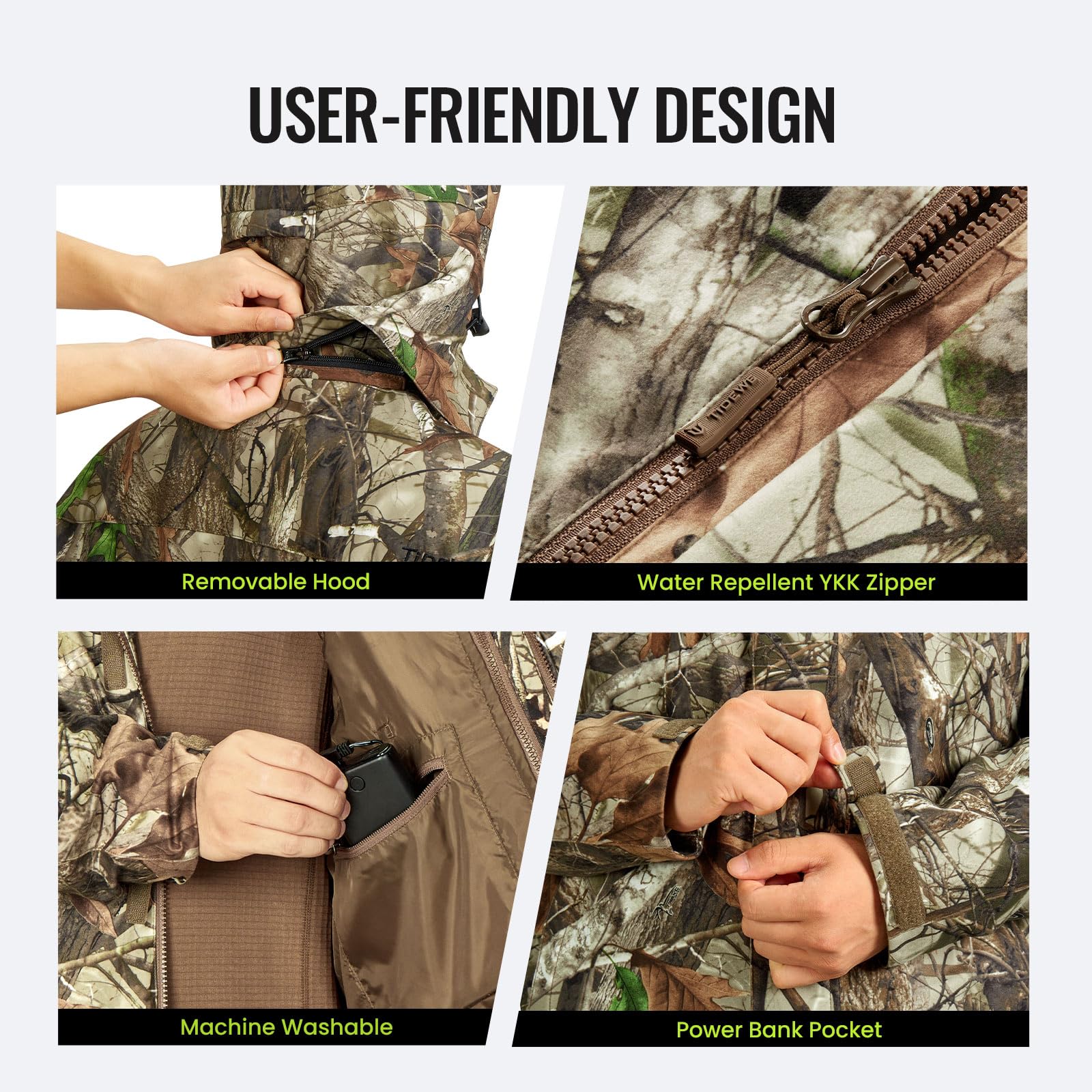 USER-FRIENDLY DESIGN

Removable Hood

TIDEWE

Water Repellent YKK Zipper

Machine Washable

Power Bank Pocket