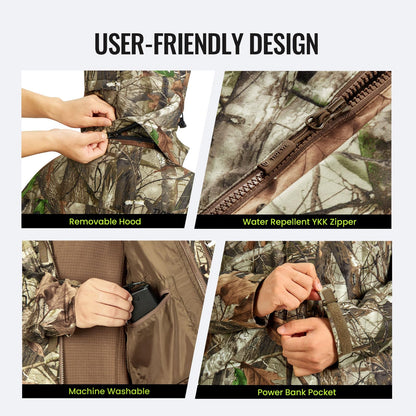 USER-FRIENDLY DESIGN

Removable Hood

Water Repellent YKK Zipper

Machine Washable

Power Bank Pocket