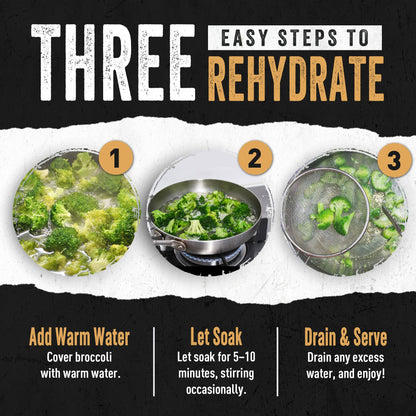 THREE EASY STEPS TO REHYDRATE

1

2

3

Add Warm Water
Cover broccoli with warm water.

Let Soak
Let soak for 5–10 minutes, stirring occasionally.

Drain & Serve
Drain any excess water, and enjoy!