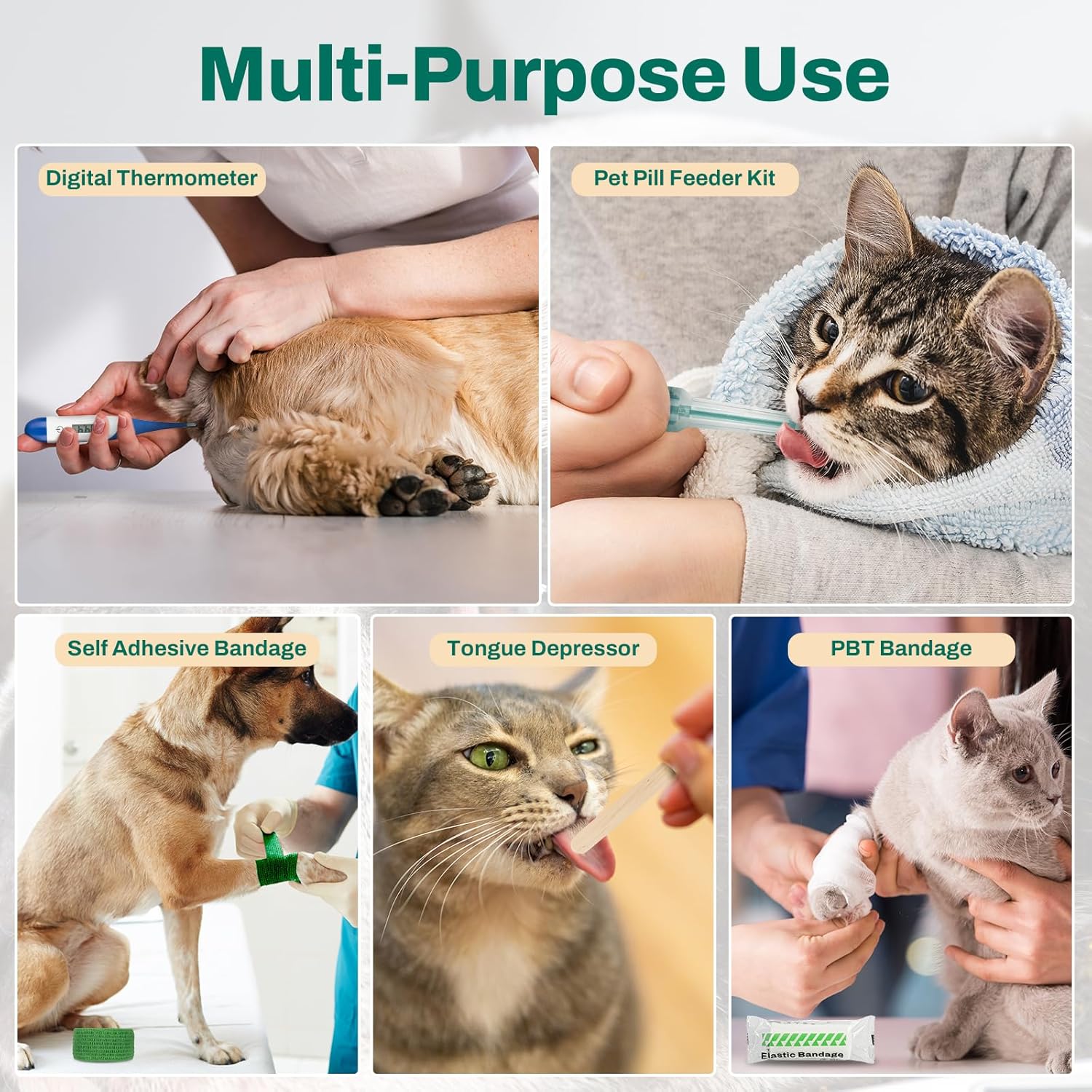 Multi-Purpose Use

Digital Thermometer

Pet Pill Feeder Kit

Self Adhesive Bandage

Tongue Depressor

PBT Bandage

Elastic Bandage