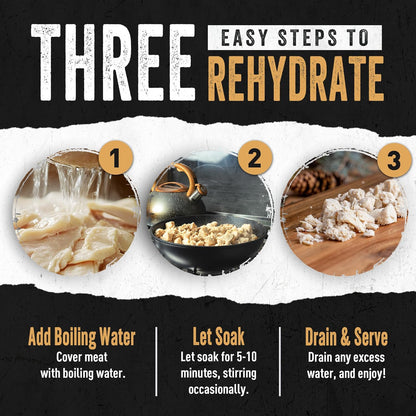 THREE EASY STEPS TO REHYDRATE

1

2

3

Add Boiling Water
Cover meat with boiling water.

Let Soak
Let soak for 5-10 minutes, stirring occasionally.

Drain & Serve
Drain any excess water, and enjoy!