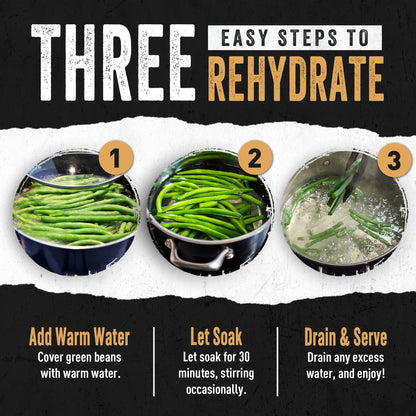 THREE EASY STEPS TO REHYDRATE

1

2

3

Add Warm Water
Cover green beans with warm water.

Let Soak
Let soak for 30 minutes, stirring occasionally.

Drain & Serve
Drain any excess water, and enjoy!