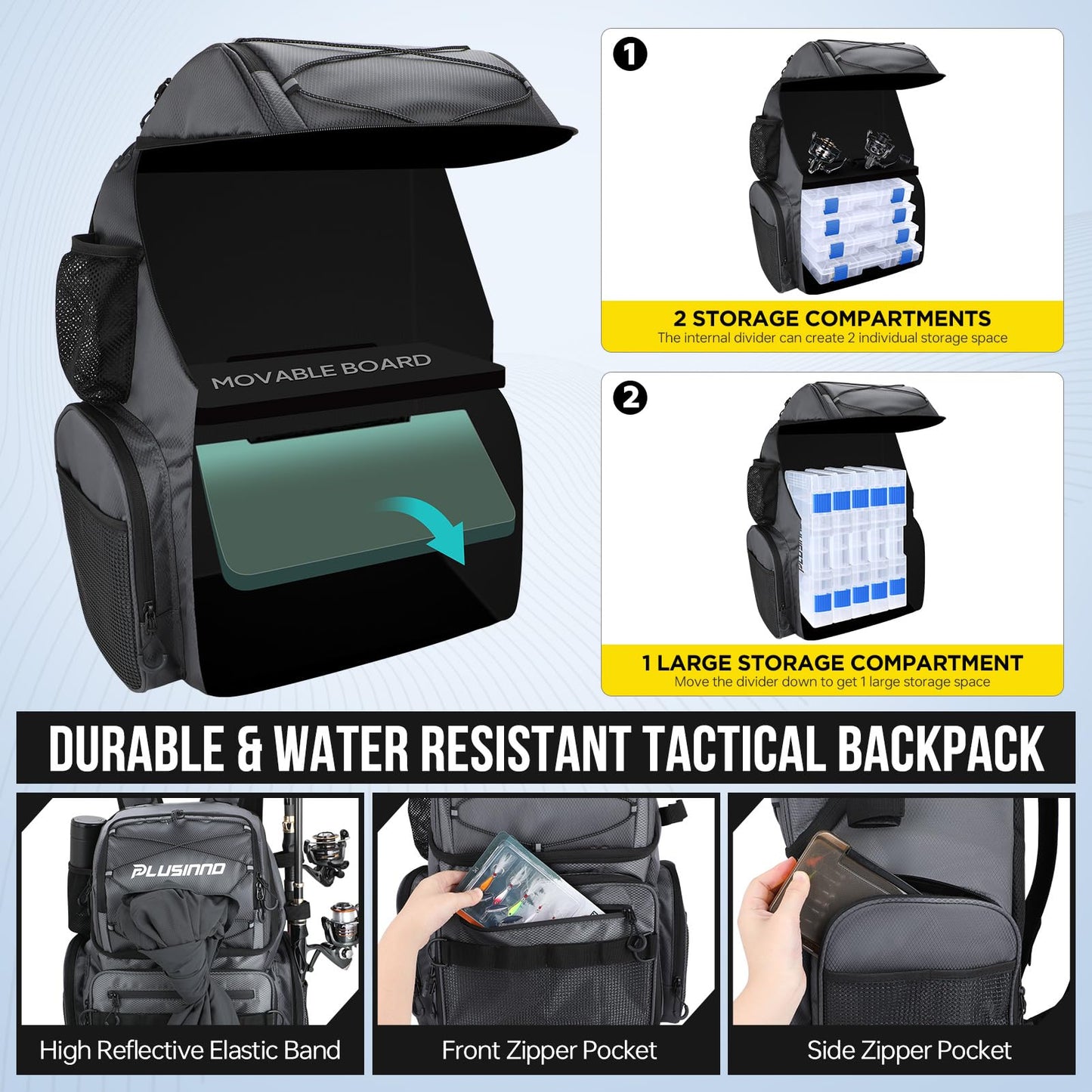 MOVABLE BOARD

1

2 STORAGE COMPARTMENTS
The internal divider can create 2 individual storage space

2

1 LARGE STORAGE COMPARTMENT
Move the divider down to get 1 large storage space

DURABLE & WATER RESISTANT TACTICAL BACKPACK

PLUSINNO

High Reflective Elastic Band

Front Zipper Pocket

Side Zipper Pocket