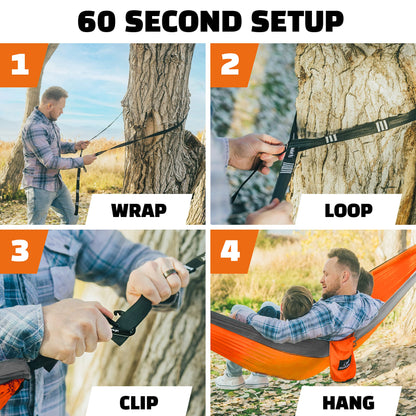 60 SECOND SETUP

1

WRAP

2

LOOP

3

CLIP

4

HANG