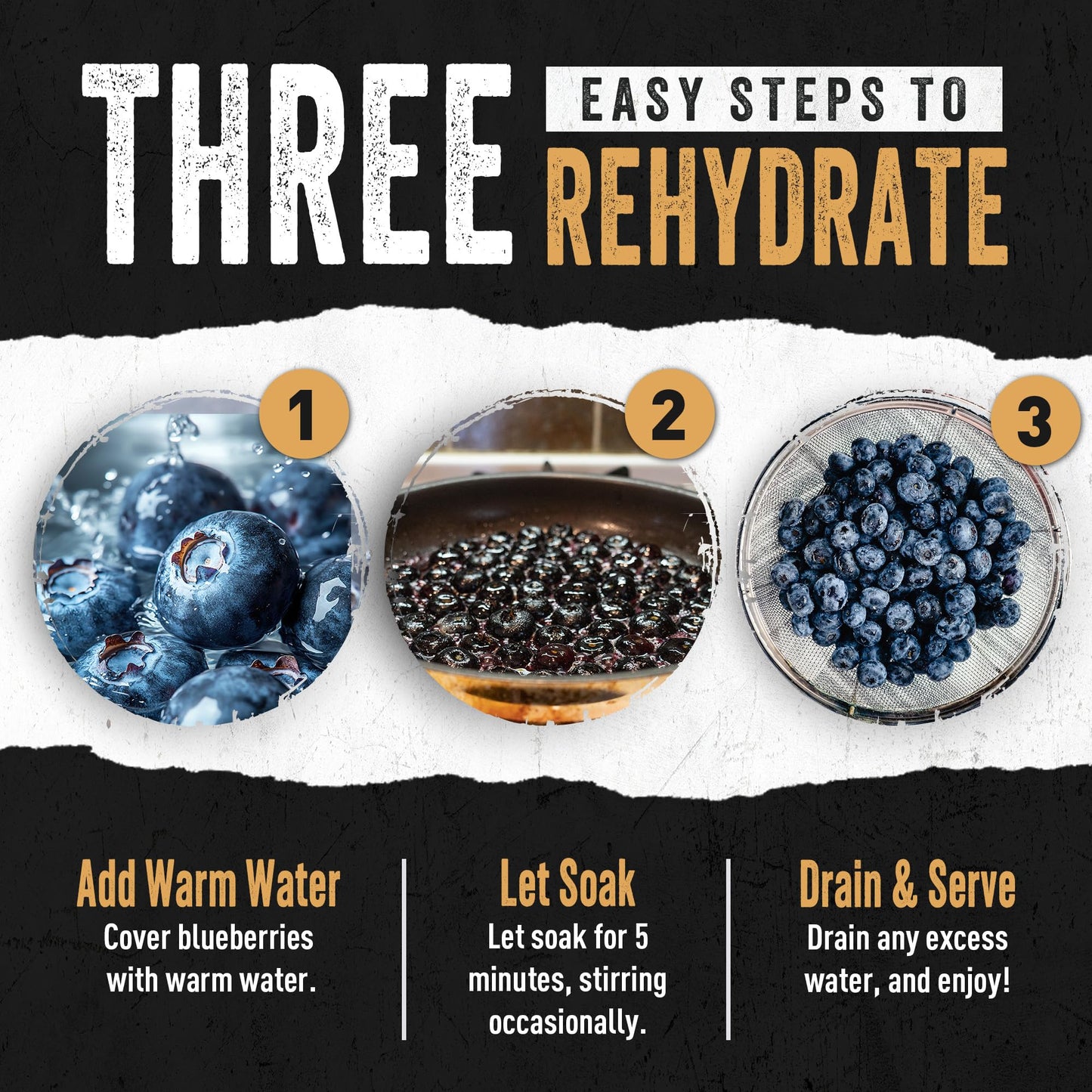 THREE EASY STEPS TO REHYDRATE

1

2

3

Add Warm Water
Cover blueberries with warm water.

Let Soak
Let soak for 5 minutes, stirring occasionally.

Drain & Serve
Drain any excess water, and enjoy!