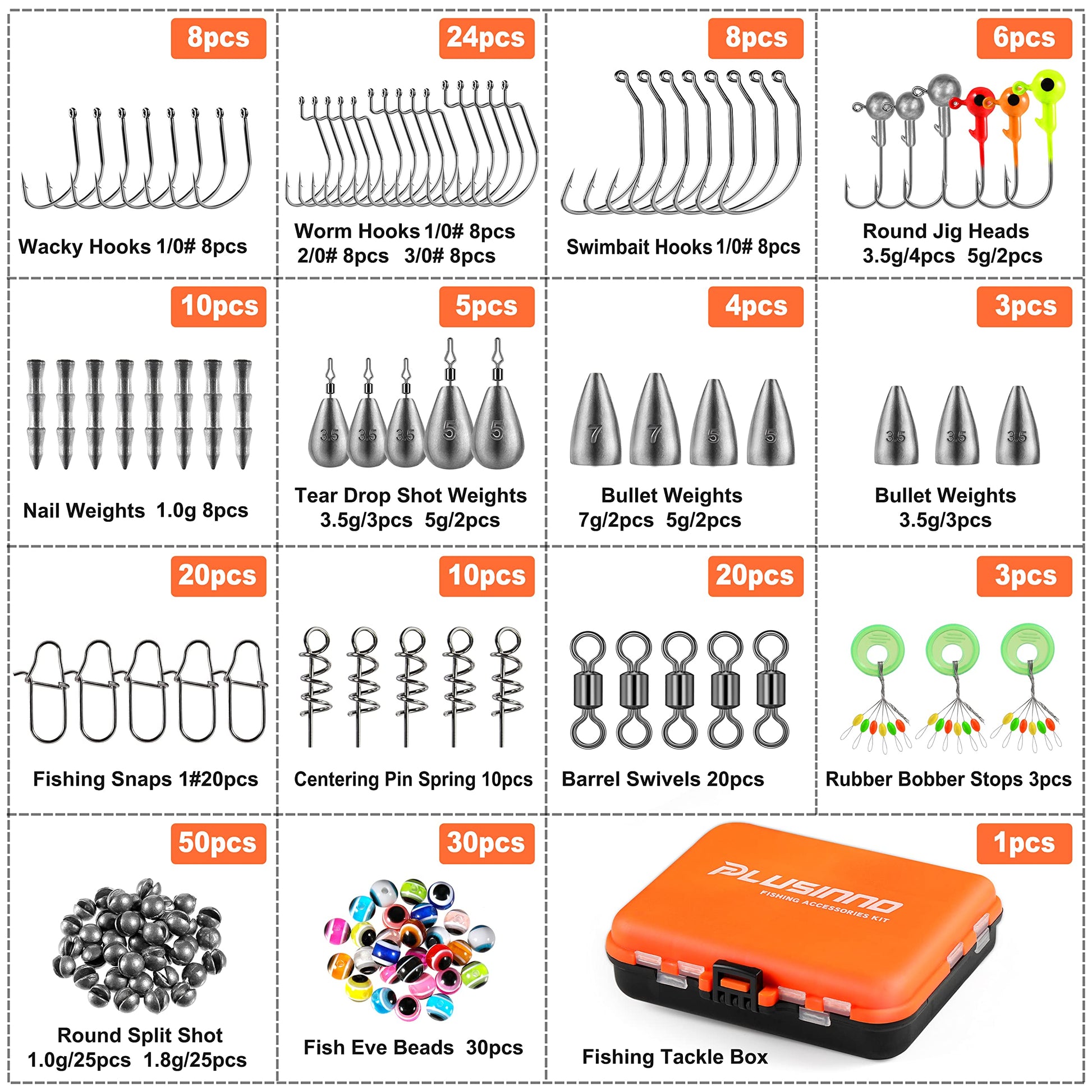 8pcs

Wacky Hooks 1/0# 8pcs

24pcs

Worm Hooks 1/0# 8pcs
2/0# 8pcs 3/0# 8pcs

8pcs

Swimbait Hooks 1/0# 8pcs

6pcs

Round Jig Heads
3.5g/4pcs 5g/2pcs

10pcs

Nail Weights 1.0g 8pcs

5pcs

3.5 3.5 3.5 5 5

Tear Drop Shot Weights
3.5g/3pcs 5g/2pcs

4pcs

7 7 5 5

Bullet Weights
7g/2pcs 5g/2pcs

3pcs

3.5 3.5 3.5

Bullet Weights
3.5g/3pcs

20pcs

Fishing Snaps 1#20pcs

10pcs

Centering Pin Spring 10pcs

20pcs

Barrel Swivels 20pcs

3pcs

Rubber Bobber Stops 3pcs

50pcs

Round Split Shot
1.0g/25pcs 1.8g/25pcs

30pcs

Fish Eve Beads 30pcs

1pcs

PLUSINNO
FISHING ACCESSORIES KIT

Fishing Tackle Box