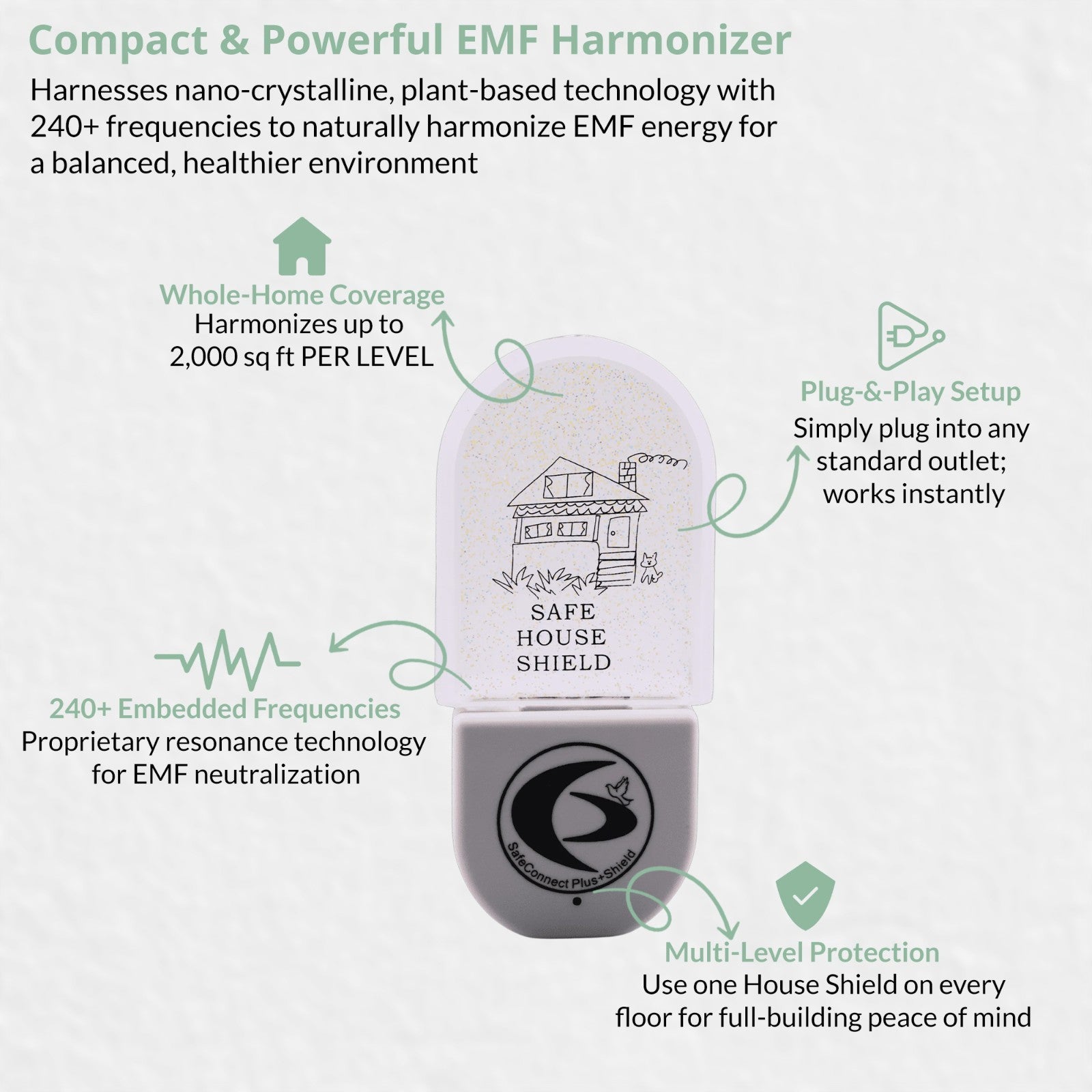 Compact & Powerful EMF Harmonizer

Harnesses nano-crystalline, plant-based technology with 240+ frequencies to naturally harmonize EMF energy for a balanced, healthier environment

Whole-Home Coverage
Harmonizes up to 2,000 sq ft PER LEVEL

Plug-&-Play Setup
Simply plug into any standard outlet; works instantly

SAFE HOUSE SHIELD

240+ Embedded Frequencies
Proprietary resonance technology for EMF neutralization

SafeConnect Plus+Shield

Multi-Level Protection
Use one House Shield on every floor for full-building peace of mind