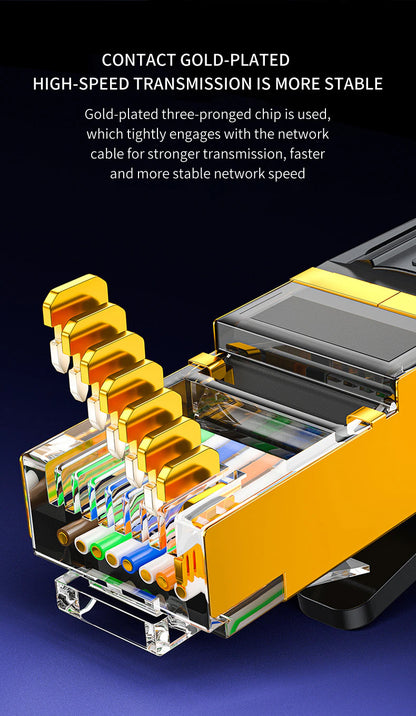 CONTACT GOLD-PLATED
HIGH-SPEED TRANSMISSION IS MORE STABLE

Gold-plated three-pronged chip is used, which tightly engages with the network cable for stronger transmission, faster and more stable network speed