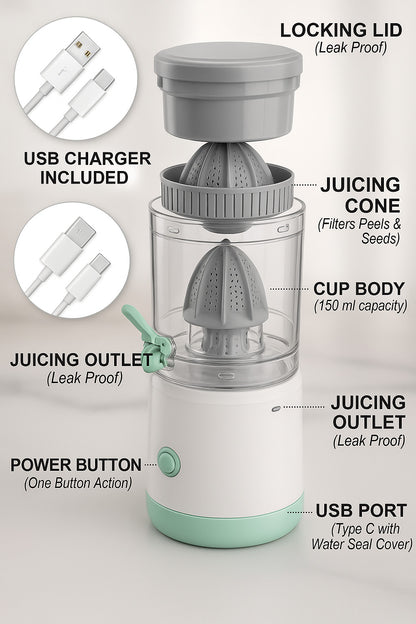 LOCKING LID
(Leak Proof)

USB CHARGER INCLUDED

JUICING CONE
(Filters Peels & Seeds)

CUP BODY
(150 ml capacity)

JUICING OUTLET
(Leak Proof)

JUICING OUTLET
(Leak Proof)

POWER BUTTON
(One Button Action)

USB PORT
(Type C with Water Seal Cover)