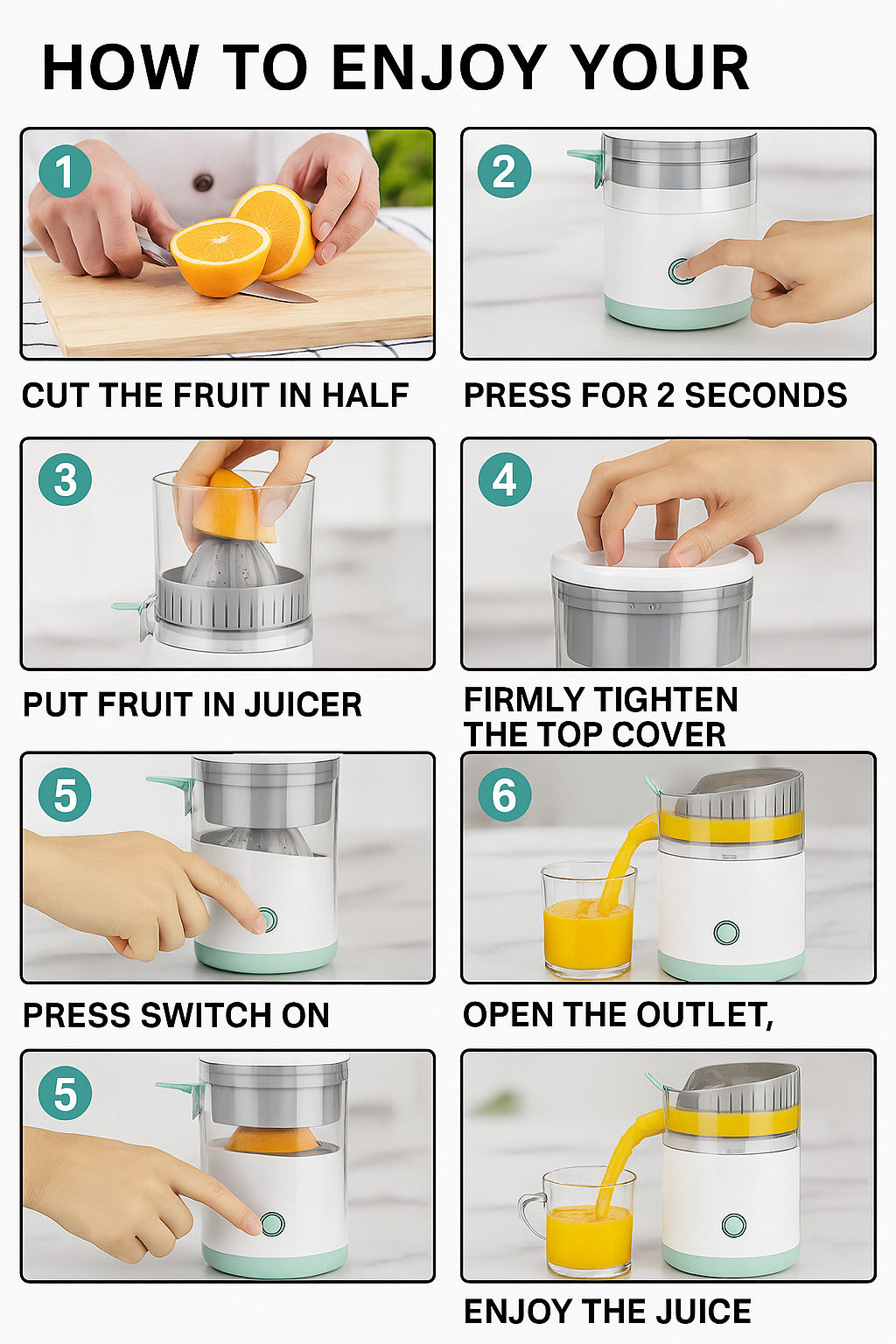 HOW TO ENJOY YOUR

1

CUT THE FRUIT IN HALF

2

PRESS FOR 2 SECONDS

3

PUT FRUIT IN JUICER

4

FIRMLY TIGHTEN THE TOP COVER

5

PRESS SWITCH ON

6

OPEN THE OUTLET,

5

ENJOY THE JUICE