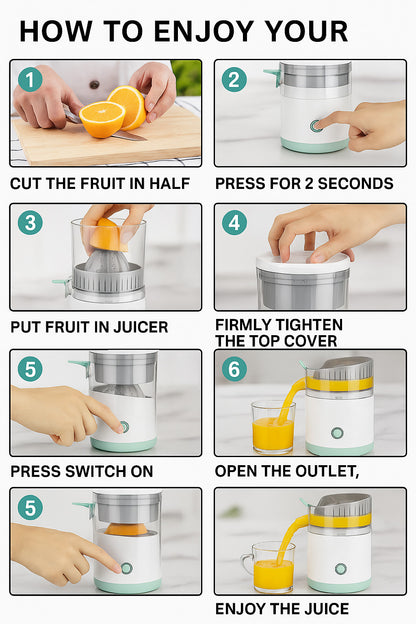 HOW TO ENJOY YOUR

1
CUT THE FRUIT IN HALF

2
PRESS FOR 2 SECONDS

3
PUT FRUIT IN JUICER

4
FIRMLY TIGHTEN THE TOP COVER

5
PRESS SWITCH ON

6
OPEN THE OUTLET,

5

ENJOY THE JUICE