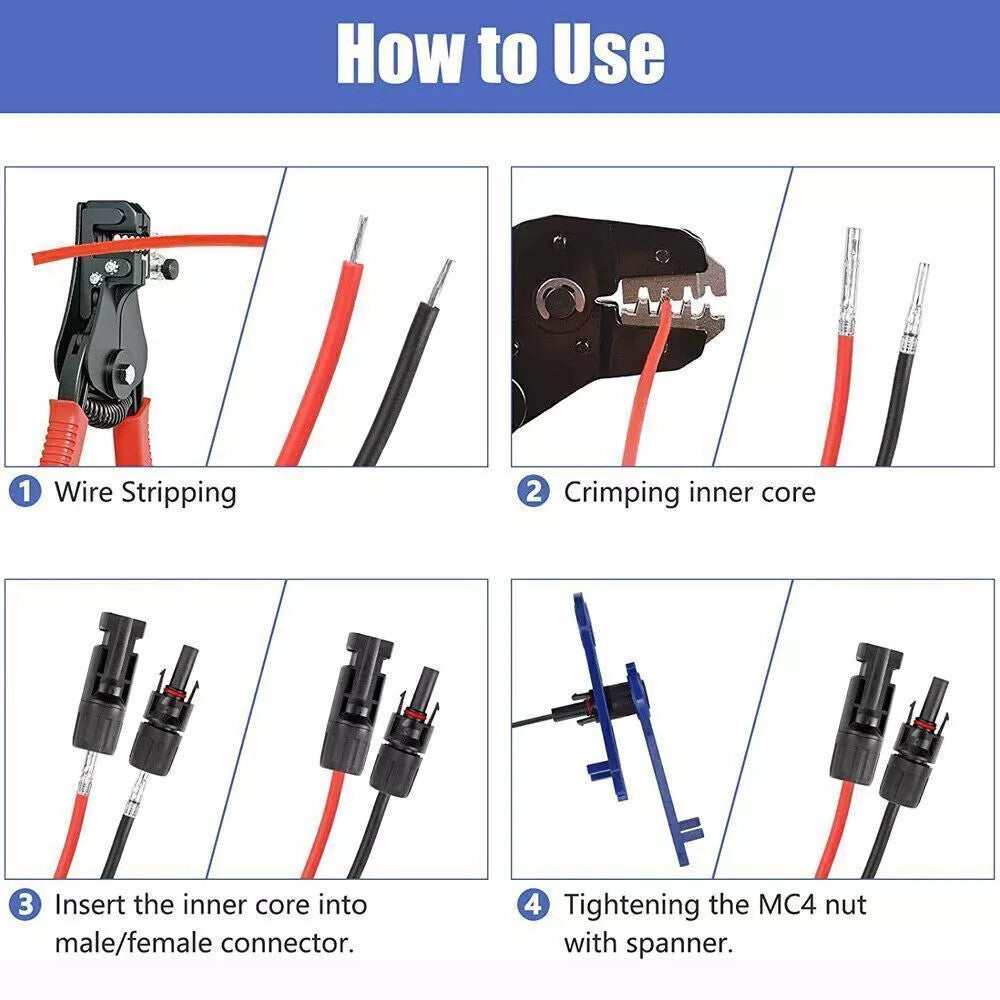 How to Use

1 Wire Stripping

2 Crimping inner core

3 Insert the inner core into male/female connector.

4 Tightening the MC4 nut with spanner.