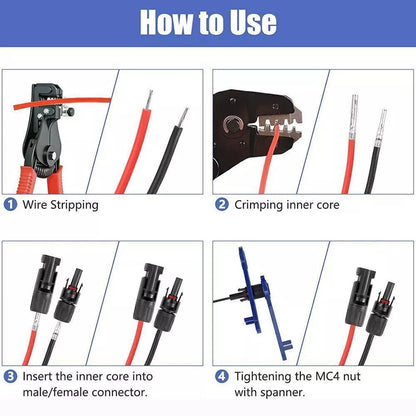 How to Use

1 Wire Stripping

2 Crimping inner core

3 Insert the inner core into male/female connector.

4 Tightening the MC4 nut with spanner.