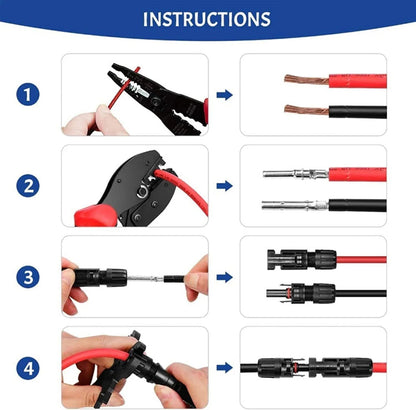 INSTRUCTIONS

1

2

3

4